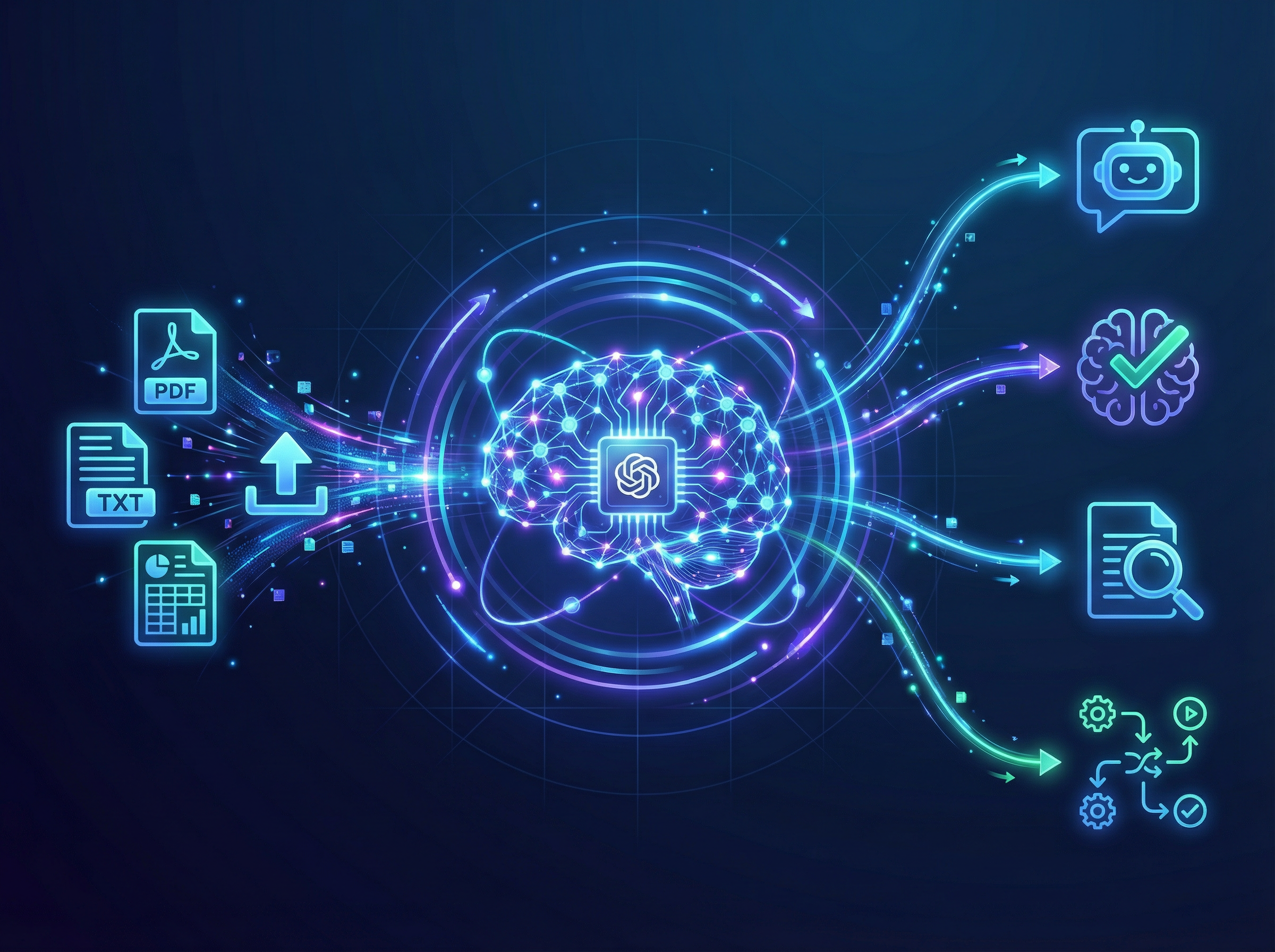 PDF
TXT